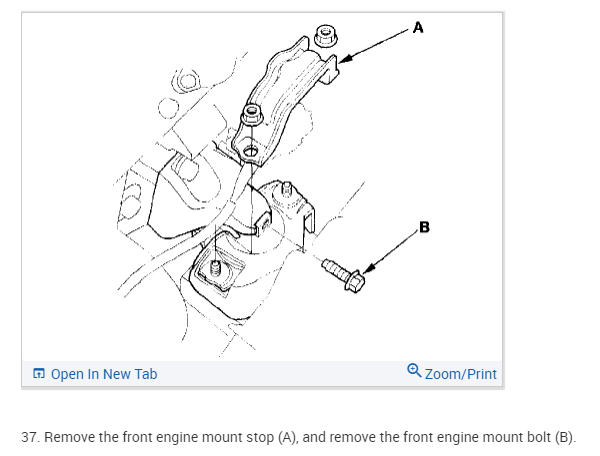 A

B

Open In New Tab

Zoom/Print

37. Remove the front engine mount stop (A), and remove the front engine mount bolt (B).