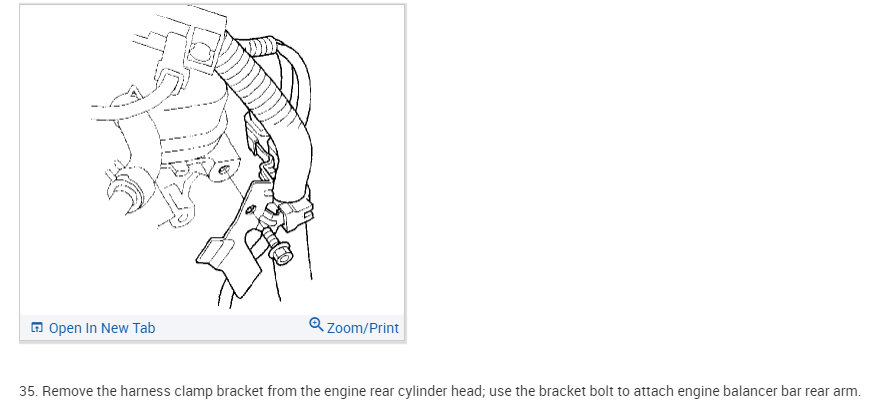 Open In New Tab

Zoom/Print

35. Remove the harness clamp bracket from the engine rear cylinder head; use the bracket bolt to attach engine balancer bar rear arm.