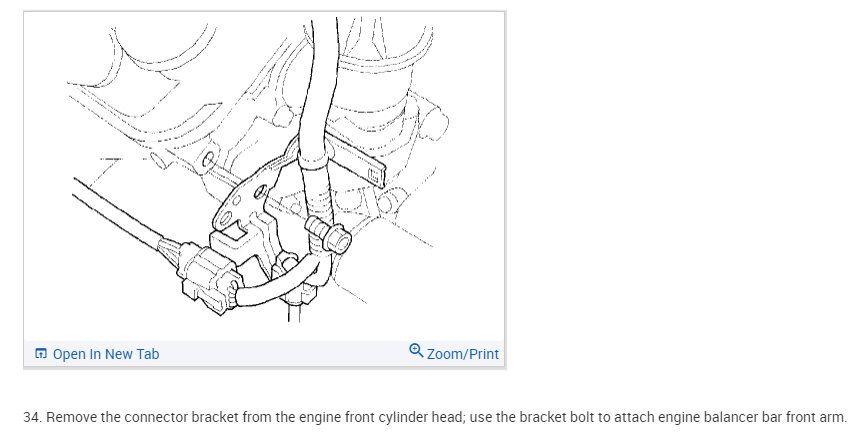 Open In New Tab

Zoom/Print

34. Remove the connector bracket from the engine front cylinder head; use the bracket bolt to attach engine balancer bar front arm.