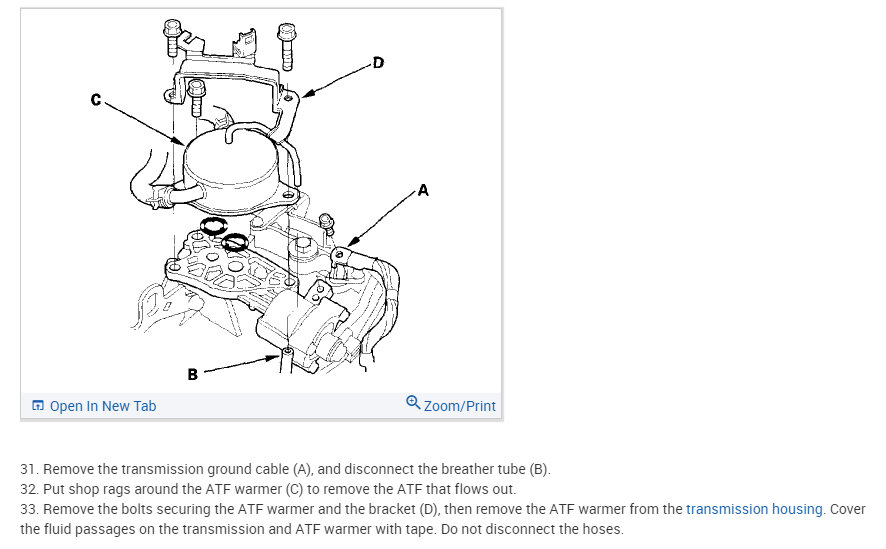 D
C
A
B

Open In New Tab
Zoom/Print

31. Remove the transmission ground cable (A), and disconnect the breather tube (B).
32. Put shop rags around the ATF warmer (C) to remove the ATF that flows out.
33. Remove the bolts securing the ATF warmer and the bracket (D), then remove the ATF warmer from the transmission housing. Cover the fluid passages on the transmission and ATF warmer with tape. Do not disconnect the hoses.