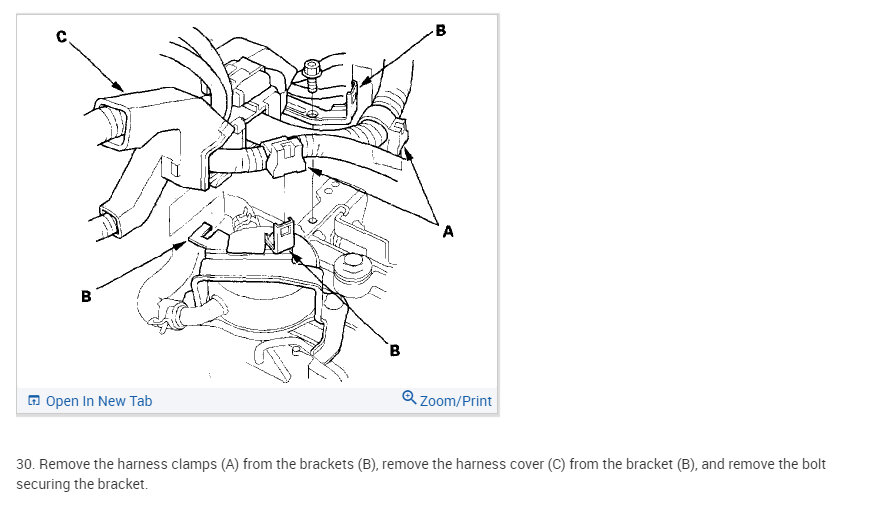 C

B

A

B

B

Open In New Tab

Zoom/Print

30. Remove the harness clamps (A) from the brackets (B), remove the harness cover (C) from the bracket (B), and remove the bolt securing the bracket.