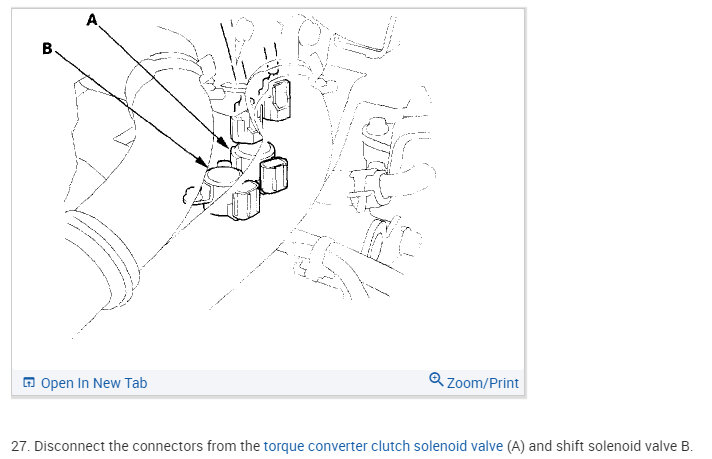 A

B

Open In New Tab

Zoom/Print

27. Disconnect the connectors from the torque converter clutch solenoid valve (A) and shift solenoid valve B.