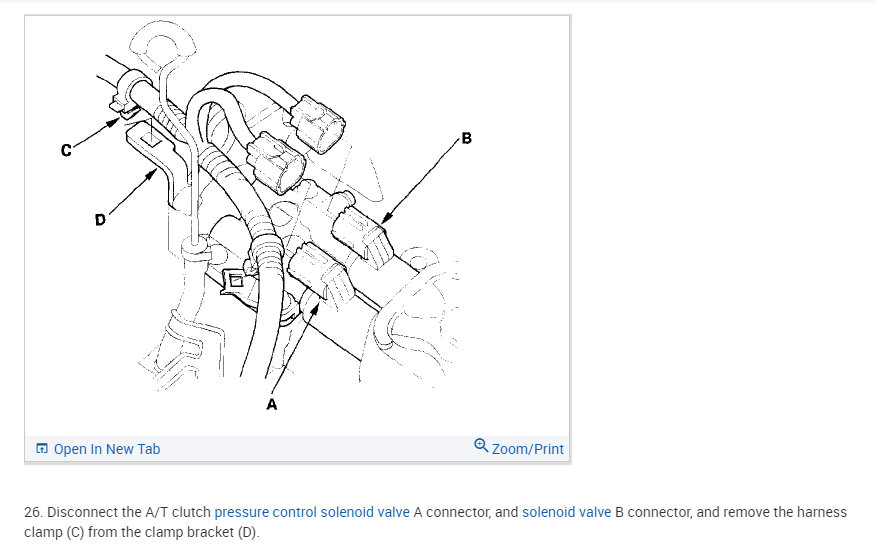 C

D

B

A

Open In New Tab

Zoom/Print

26. Disconnect the A/T clutch pressure control solenoid valve A connector, and solenoid valve B connector, and remove the harness clamp (C) from the clamp bracket (D).