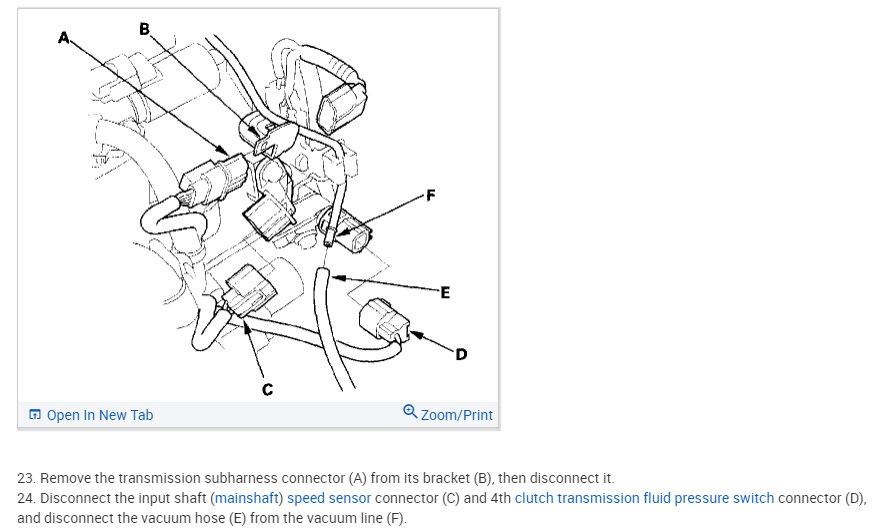 A

B

F

E

D

C

Open In New Tab

Zoom/Print

23. Remove the transmission subharness connector (A) from its bracket (B), then disconnect it.
24. Disconnect the input shaft (mainshaft) speed sensor connector (C) and 4th clutch transmission fluid pressure switch connector (D), and disconnect the vacuum hose (E) from the vacuum line (F).