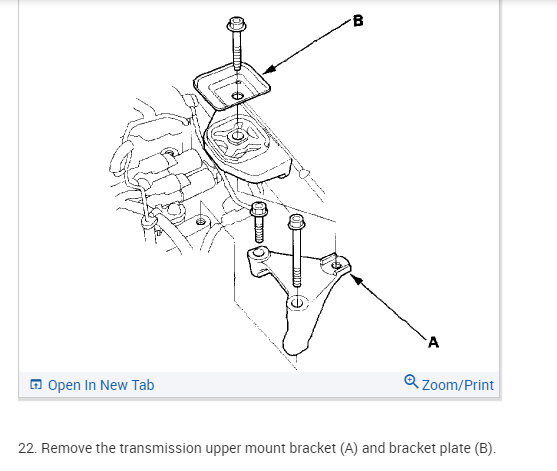 B

A

Open In New Tab

Zoom/Print

22. Remove the transmission upper mount bracket (A) and bracket plate (B).