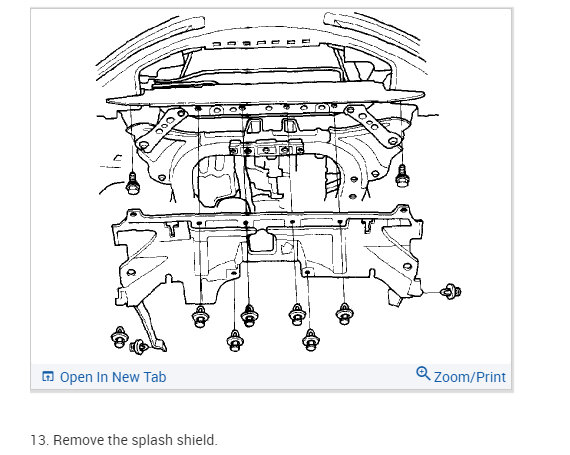 Open In New Tab

Zoom/Print

13. Remove the splash shield.