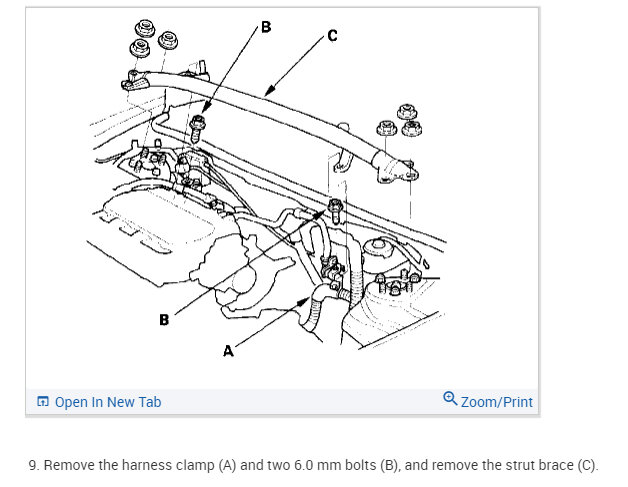 B
C
B
A

Open In New Tab
Zoom/Print

9. Remove the harness clamp (A) and two 6.0 mm bolts (B), and remove the strut brace (C).