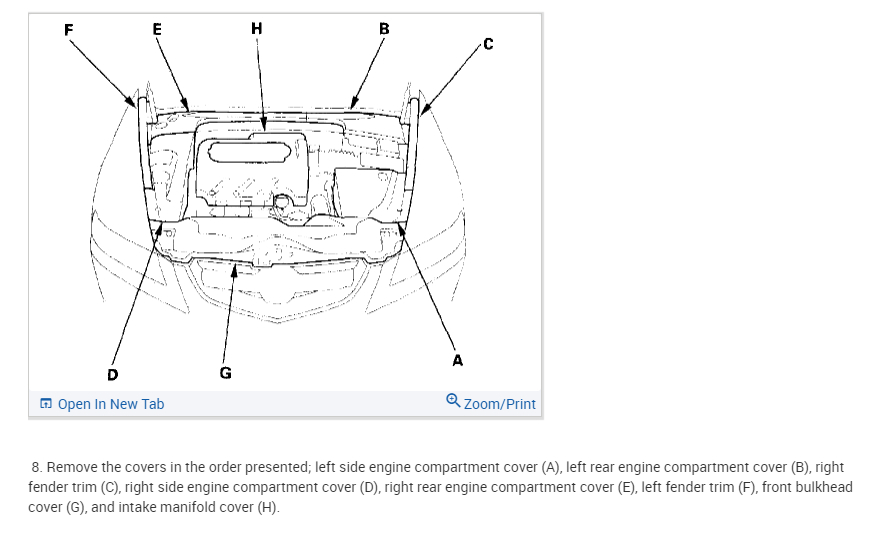 F E H B C

D G A

Open In New Tab

Zoom/Print

8. Remove the covers in the order presented; left side engine compartment cover (A), left rear engine compartment cover (B), right fender trim (C), right side engine compartment cover (D), right rear engine compartment cover (E), left fender trim (F), front bulkhead cover (G), and intake manifold cover (H).