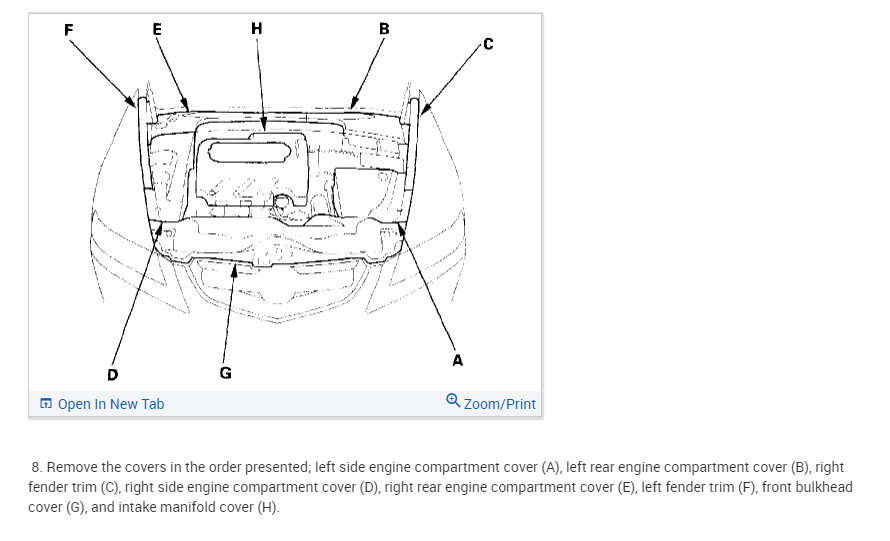 F E H B C

D G A

Open In New Tab

Zoom/Print

8. Remove the covers in the order presented; left side engine compartment cover (A), left rear engine compartment cover (B), right fender trim (C), right side engine compartment cover (D), right rear engine compartment cover (E), left fender trim (F), front bulkhead cover (G), and intake manifold cover (H).