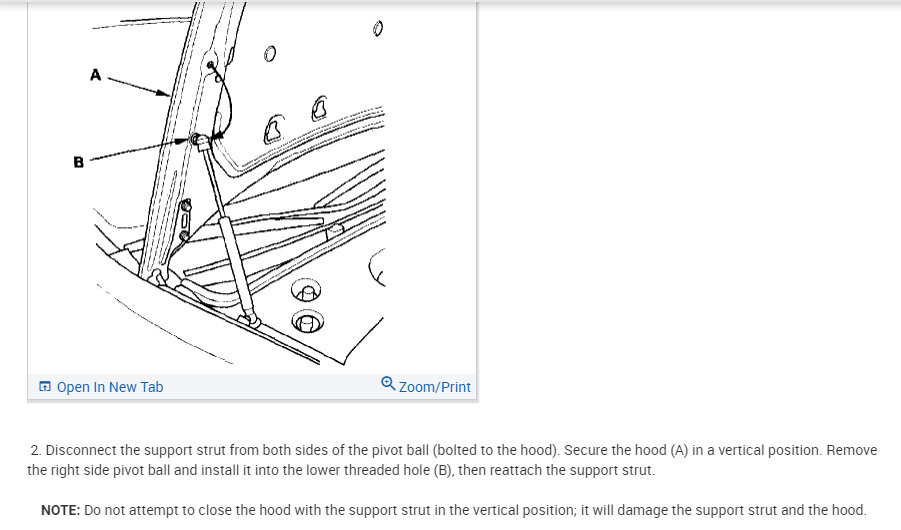 A

B

Open In New Tab

Zoom/Print

2. Disconnect the support strut from both sides of the pivot ball (bolted to the hood). Secure the hood (A) in a vertical position. Remove the right side pivot ball and install it into the lower threaded hole (B), then reattach the support strut.

NOTE: Do not attempt to close the hood with the support strut in the vertical position; it will damage the support strut and the hood.