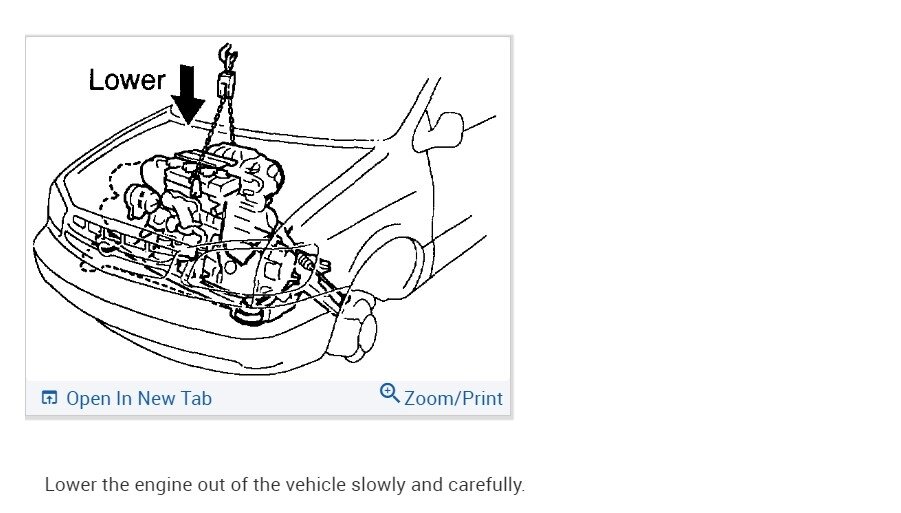 Lower

Open In New Tab

Zoom/Print

Lower the engine out of the vehicle slowly and carefully.