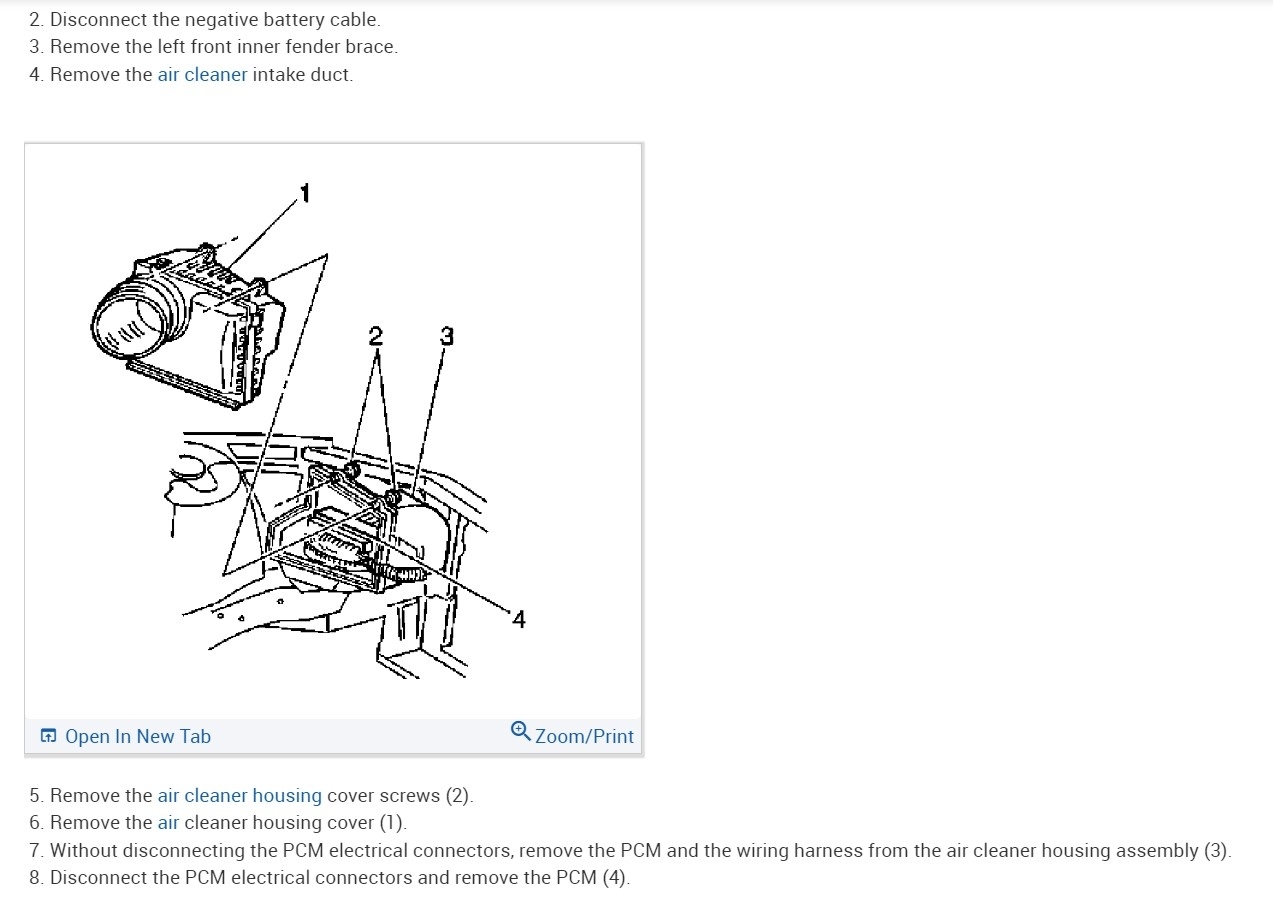 2. Disconnect the negative battery cable.
3. Remove the left front inner fender brace.
4. Remove the air cleaner intake duct.

1
2
3
4

Open In New Tab
Zoom/Print

5. Remove the air cleaner housing cover screws (2).
6. Remove the air cleaner housing cover (1).
7. Without disconnecting the PCM electrical connectors, remove the PCM and the wiring harness from the air cleaner housing assembly (3).
8. Disconnect the PCM electrical connectors and remove the PCM (4).