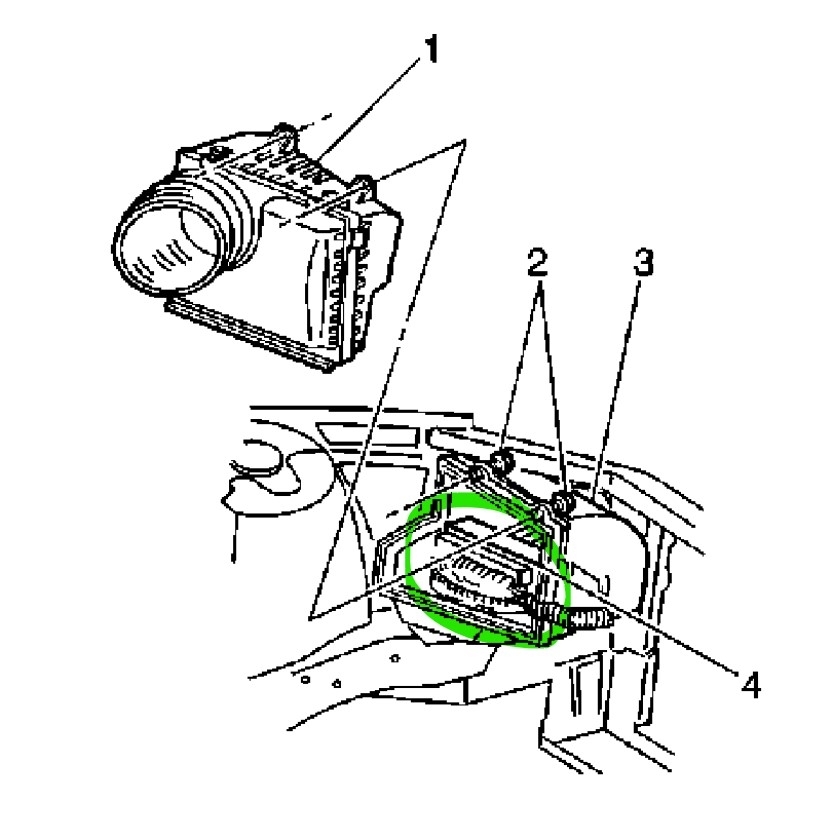 1

2

3

4