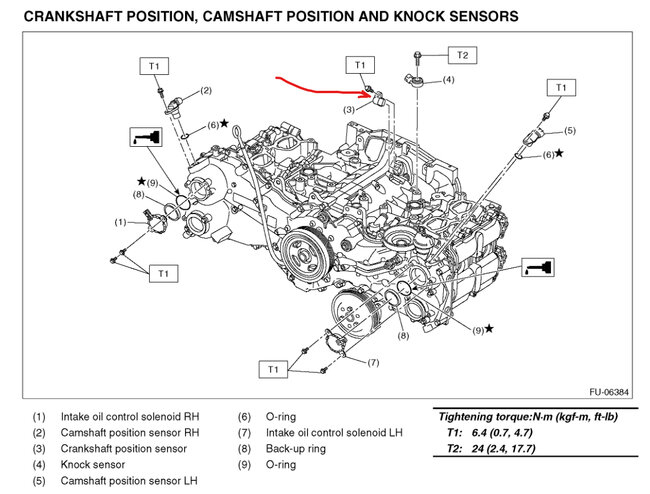 CRANKSHAFT POSITION, CAMSHAFT POSITION AND KNOCK SENSORS

T1
(2)
(6)★
T1
(3)
T2
(4)
T1
(5)
(6)★
★(9)
(8)
(1)
T1
(8)
(9)★
T1
(7)
FU-06384

(1) Intake oil control solenoid RH
(2) Camshaft position sensor RH
(3) Crankshaft position sensor
(4) Knock sensor
(5) Camshaft position sensor LH

(6) O-ring
(7) Intake oil control solenoid LH
(8) Back-up ring
(9) O-ring

Tightening torque:N·m (kgf-m, ft-lb)
T1: 6.4 (0.7, 4.7)
T2: 24 (2.4, 17.7)