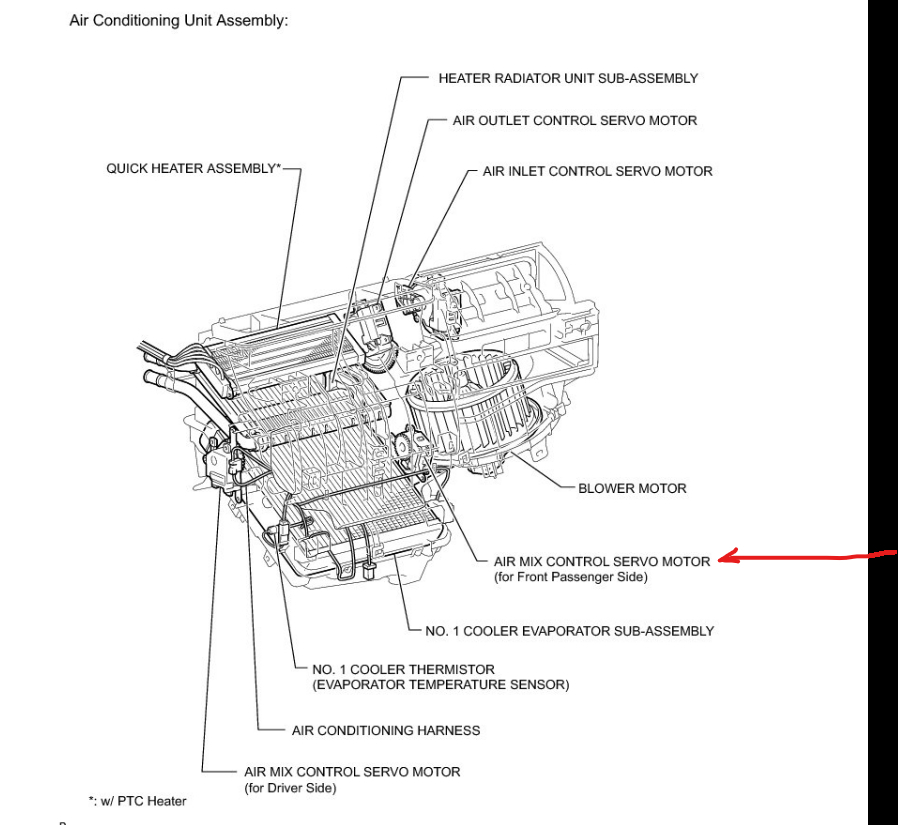 Air Conditioning Unit Assembly:

HEATER RADIATOR UNIT SUB-ASSEMBLY

AIR OUTLET CONTROL SERVO MOTOR

QUICK HEATER ASSEMBLY*

AIR INLET CONTROL SERVO MOTOR

BLOWER MOTOR

AIR MIX CONTROL SERVO MOTOR
(for Front Passenger Side)

NO. 1 COOLER EVAPORATOR SUB-ASSEMBLY

NO. 1 COOLER THERMISTOR
(EVAPORATOR TEMPERATURE SENSOR)

AIR CONDITIONING HARNESS

AIR MIX CONTROL SERVO MOTOR
(for Driver Side)

*: w/ PTC Heater