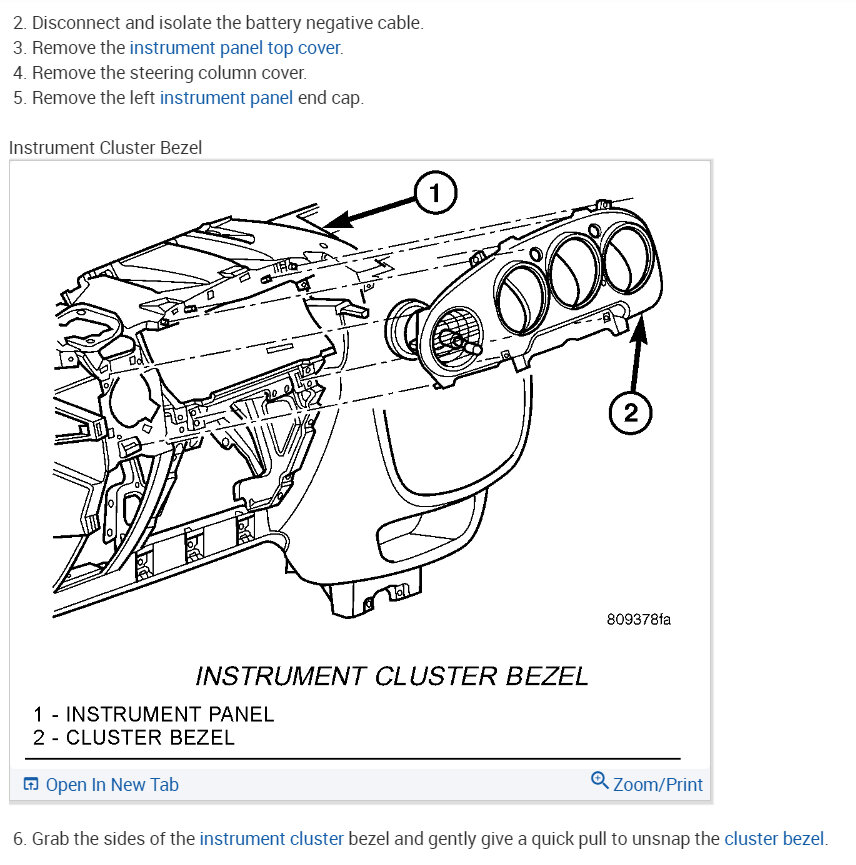 2. Disconnect and isolate the battery negative cable.
3. Remove the instrument panel top cover.
4. Remove the steering column cover.
5. Remove the left instrument panel end cap.

Instrument Cluster Bezel

1

2

809378fa

INSTRUMENT CLUSTER BEZEL

1 - INSTRUMENT PANEL
2 - CLUSTER BEZEL

Open In New Tab

Zoom/Print

6. Grab the sides of the instrument cluster bezel and gently give a quick pull to unsnap the cluster bezel.