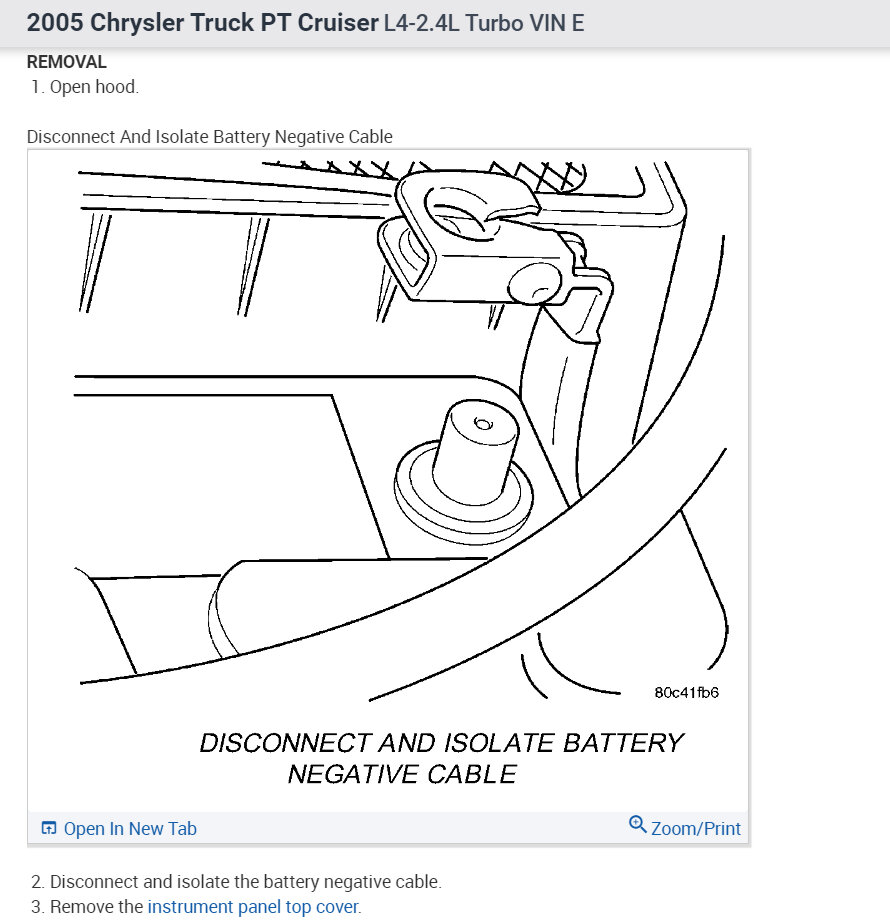 2005 Chrysler Truck PT Cruiser L4-2.4L Turbo VIN E

REMOVAL
1. Open hood.

Disconnect And Isolate Battery Negative Cable

80c41fb6

DISCONNECT AND ISOLATE BATTERY NEGATIVE CABLE

Open In New Tab

Zoom/Print

2. Disconnect and isolate the battery negative cable.
3. Remove the instrument panel top cover.