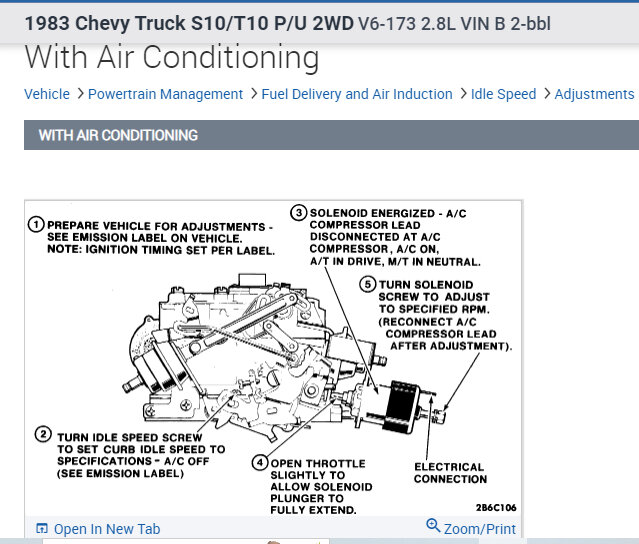 1983 Chevy Truck S10/T10 P/U 2WD V6-173 2.8L VIN B 2-bbl

With Air Conditioning

Vehicle > Powertrain Management > Fuel Delivery and Air Induction > Idle Speed > Adjustments

WITH AIR CONDITIONING

1 PREPARE VEHICLE FOR ADJUSTMENTS - SEE EMISSION LABEL ON VEHICLE. NOTE: IGNITION TIMING SET PER LABEL.

3 SOLENOID ENERGIZED - A/C COMPRESSOR LEAD DISCONNECTED AT A/C COMPRESSOR, A/C ON, A/T IN DRIVE, M/T IN NEUTRAL.

5 TURN SOLENOID SCREW TO ADJUST TO SPECIFIED RPM. (RECONNECT A/C COMPRESSOR LEAD AFTER ADJUSTMENT).

2 TURN IDLE SPEED SCREW TO SET CURB IDLE SPEED TO SPECIFICATIONS - A/C OFF (SEE EMISSION LABEL)

4 OPEN THROTTLE SLIGHTLY TO ALLOW SOLENOID PLUNGER TO FULLY EXTEND.

ELECTRICAL CONNECTION

2B6C106

Open In New Tab

Zoom/Print