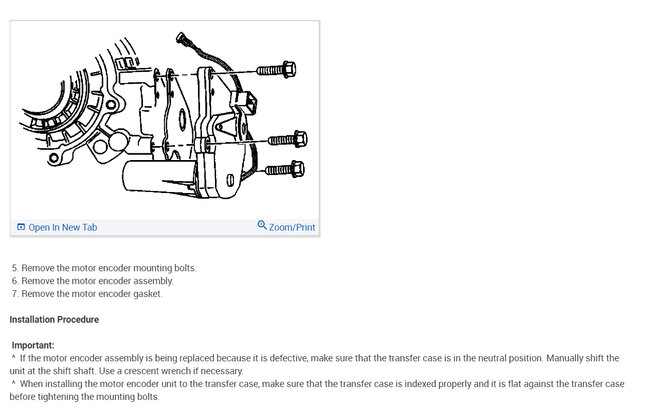 Open In New Tab

Zoom/Print

5. Remove the motor encoder mounting bolts.
6. Remove the motor encoder assembly.
7. Remove the motor encoder gasket.

Installation Procedure

Important:
^ If the motor encoder assembly is being replaced because it is defective, make sure that the transfer case is in the neutral position. Manually shift the unit at the shift shaft. Use a crescent wrench if necessary.
^ When installing the motor encoder unit to the transfer case, make sure that the transfer case is indexed properly and it is flat against the transfer case before tightening the mounting bolts.