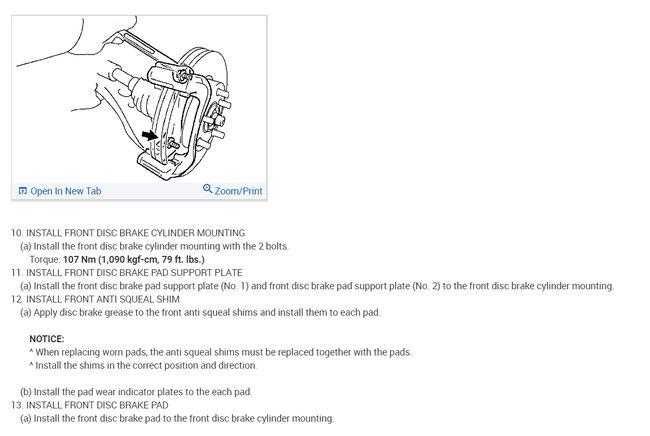 Open In New Tab
Zoom/Print

10. INSTALL FRONT DISC BRAKE CYLINDER MOUNTING
(a) Install the front disc brake cylinder mounting with the 2 bolts.
Torque: 107 Nm (1,090 kgf-cm, 79 ft. lbs.)
11. INSTALL FRONT DISC BRAKE PAD SUPPORT PLATE
(a) Install the front disc brake pad support plate (No. 1) and front disc brake pad support plate (No. 2) to the front disc brake cylinder mounting.
12. INSTALL FRONT ANTI SQUEAL SHIM
(a) Apply disc brake grease to the front anti squeal shims and install them to each pad.

NOTICE:
^ When replacing worn pads, the anti squeal shims must be replaced together with the pads.
^ Install the shims in the correct position and direction.

(b) Install the pad wear indicator plates to the each pad.
13. INSTALL FRONT DISC BRAKE PAD
(a) Install the front disc brake pad to the front disc brake cylinder mounting.