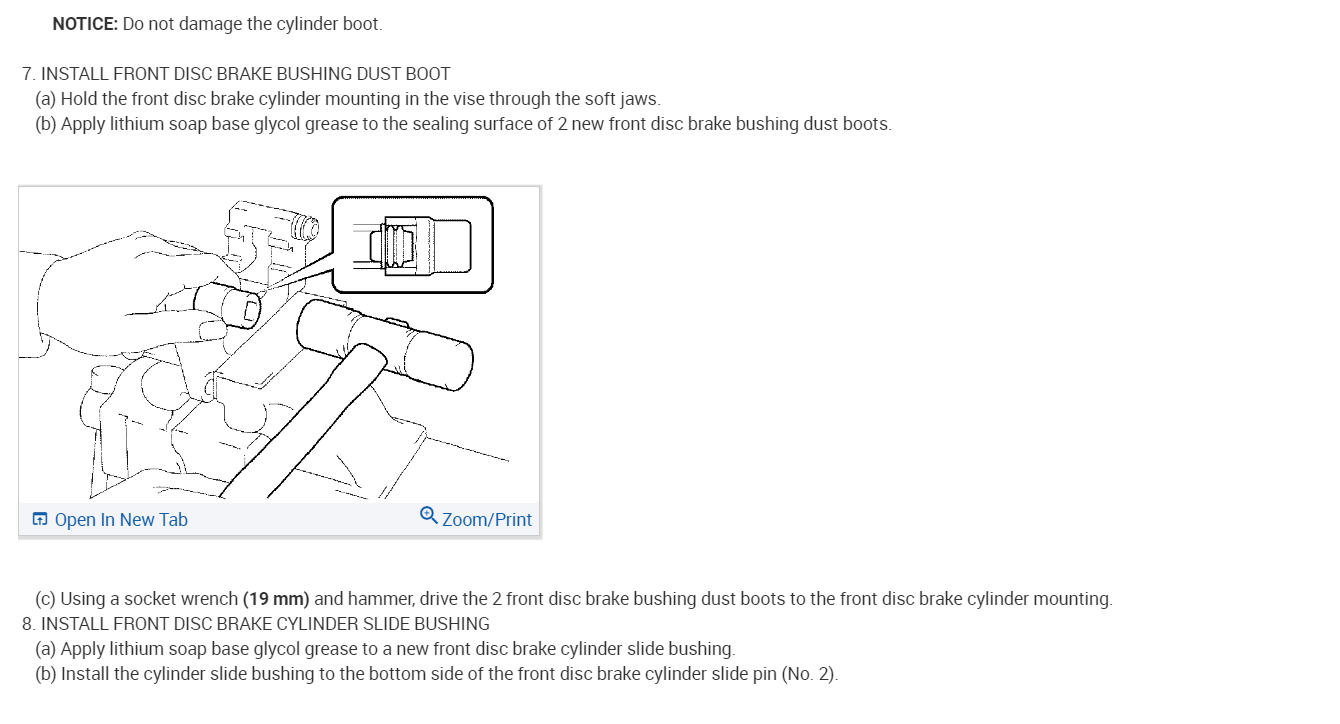 NOTICE: Do not damage the cylinder boot.

7. INSTALL FRONT DISC BRAKE BUSHING DUST BOOT
(a) Hold the front disc brake cylinder mounting in the vise through the soft jaws.
(b) Apply lithium soap base glycol grease to the sealing surface of 2 new front disc brake bushing dust boots.

Open In New Tab
Zoom/Print

(c) Using a socket wrench (19 mm) and hammer, drive the 2 front disc brake bushing dust boots to the front disc brake cylinder mounting.
8. INSTALL FRONT DISC BRAKE CYLINDER SLIDE BUSHING
(a) Apply lithium soap base glycol grease to a new front disc brake cylinder slide bushing.
(b) Install the cylinder slide bushing to the bottom side of the front disc brake cylinder slide pin (No. 2).