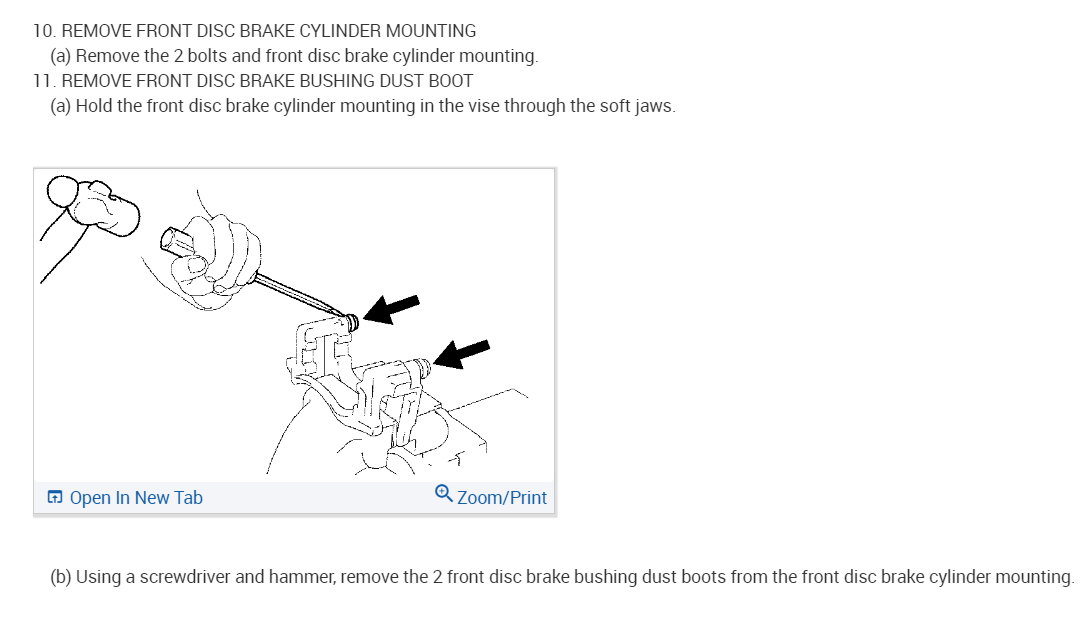 10. REMOVE FRONT DISC BRAKE CYLINDER MOUNTING
(a) Remove the 2 bolts and front disc brake cylinder mounting.
11. REMOVE FRONT DISC BRAKE BUSHING DUST BOOT
(a) Hold the front disc brake cylinder mounting in the vise through the soft jaws.

Open In New Tab
Zoom/Print

(b) Using a screwdriver and hammer, remove the 2 front disc brake bushing dust boots from the front disc brake cylinder mounting.