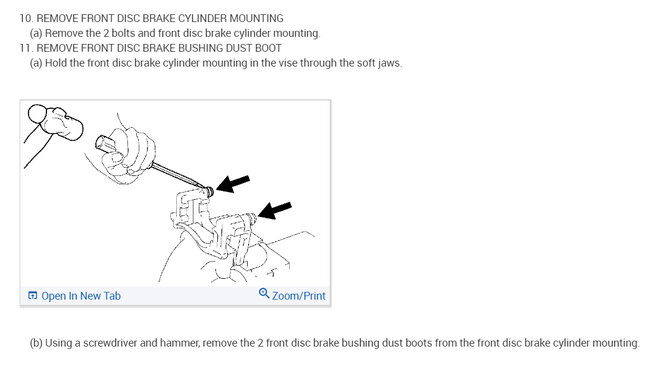 10. REMOVE FRONT DISC BRAKE CYLINDER MOUNTING
(a) Remove the 2 bolts and front disc brake cylinder mounting.
11. REMOVE FRONT DISC BRAKE BUSHING DUST BOOT
(a) Hold the front disc brake cylinder mounting in the vise through the soft jaws.

Open In New Tab
Zoom/Print

(b) Using a screwdriver and hammer, remove the 2 front disc brake bushing dust boots from the front disc brake cylinder mounting.