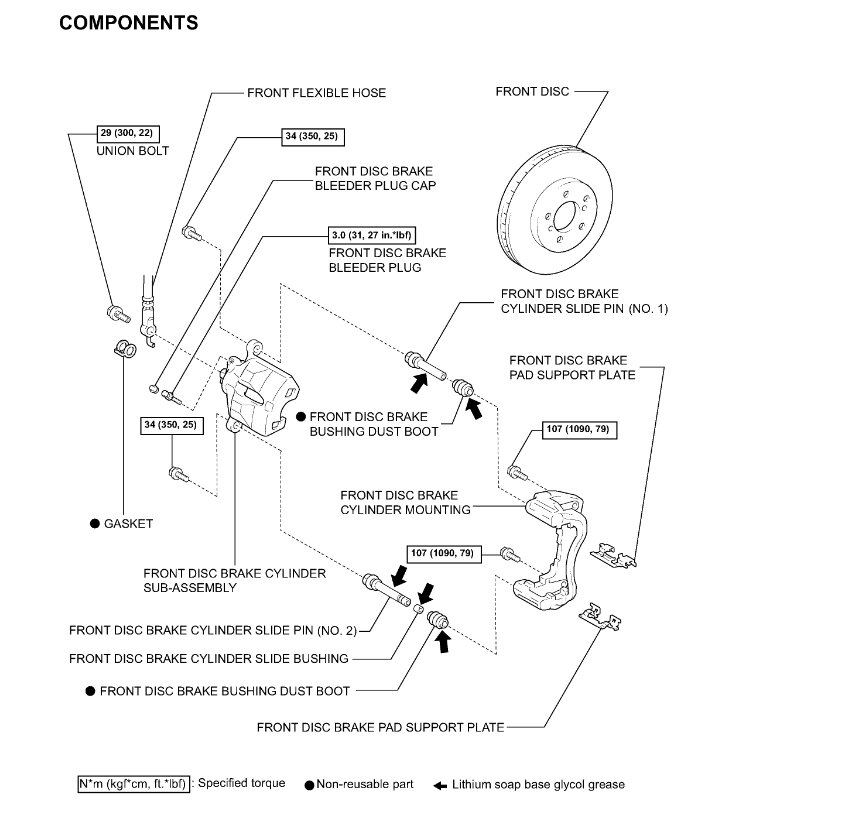 COMPONENTS

FRONT FLEXIBLE HOSE

FRONT DISC

29 (300, 22)
UNION BOLT

34 (350, 25)

FRONT DISC BRAKE BLEEDER PLUG CAP

3.0 (31, 27 in.*lbf)
FRONT DISC BRAKE BLEEDER PLUG

FRONT DISC BRAKE CYLINDER SLIDE PIN (NO. 1)

FRONT DISC BRAKE PAD SUPPORT PLATE

● FRONT DISC BRAKE BUSHING DUST BOOT

34 (350, 25)

107 (1090, 79)

FRONT DISC BRAKE CYLINDER MOUNTING

● GASKET

107 (1090, 79)

FRONT DISC BRAKE CYLINDER SUB-ASSEMBLY

FRONT DISC BRAKE CYLINDER SLIDE PIN (NO. 2)

FRONT DISC BRAKE CYLINDER SLIDE BUSHING

● FRONT DISC BRAKE BUSHING DUST BOOT

FRONT DISC BRAKE PAD SUPPORT PLATE

N*m (kgf*cm, ft.*lbf) : Specified torque ● Non-reusable part ← Lithium soap base glycol grease