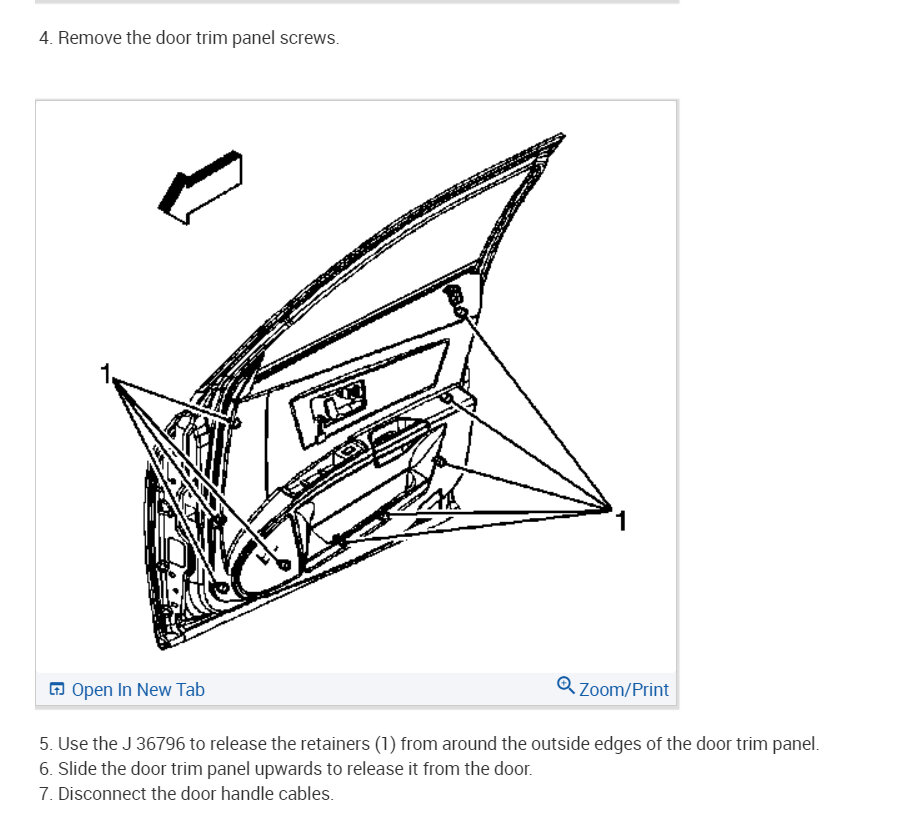 4. Remove the door trim panel screws.

1

1

Open In New Tab

Zoom/Print

5. Use the J 36796 to release the retainers (1) from around the outside edges of the door trim panel.
6. Slide the door trim panel upwards to release it from the door.
7. Disconnect the door handle cables.