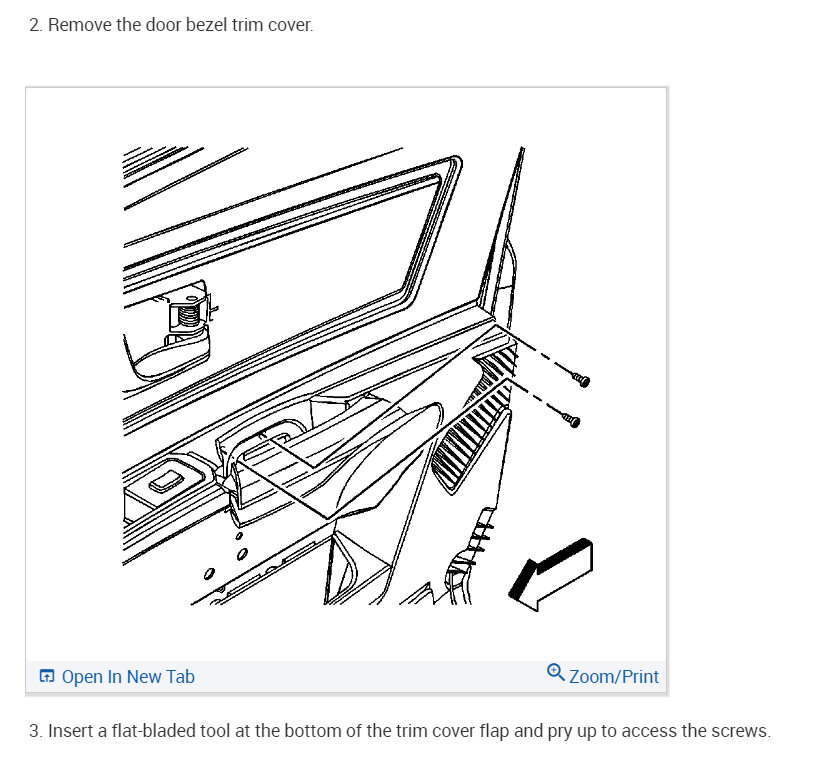 2. Remove the door bezel trim cover.

Open In New Tab

Zoom/Print

3. Insert a flat-bladed tool at the bottom of the trim cover flap and pry up to access the screws.