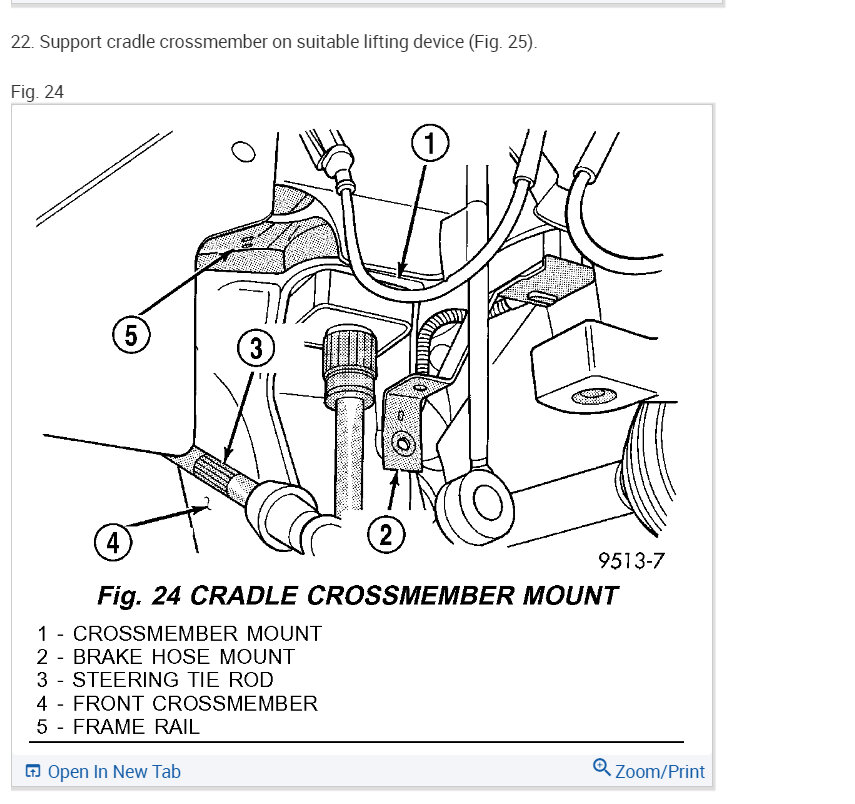 22. Support cradle crossmember on suitable lifting device (Fig. 25).

Fig. 24

1
5
3
4
2
9513-7

Fig. 24 CRADLE CROSSMEMBER MOUNT

1 - CROSSMEMBER MOUNT
2 - BRAKE HOSE MOUNT
3 - STEERING TIE ROD
4 - FRONT CROSSMEMBER
5 - FRAME RAIL

Open In New Tab
Zoom/Print