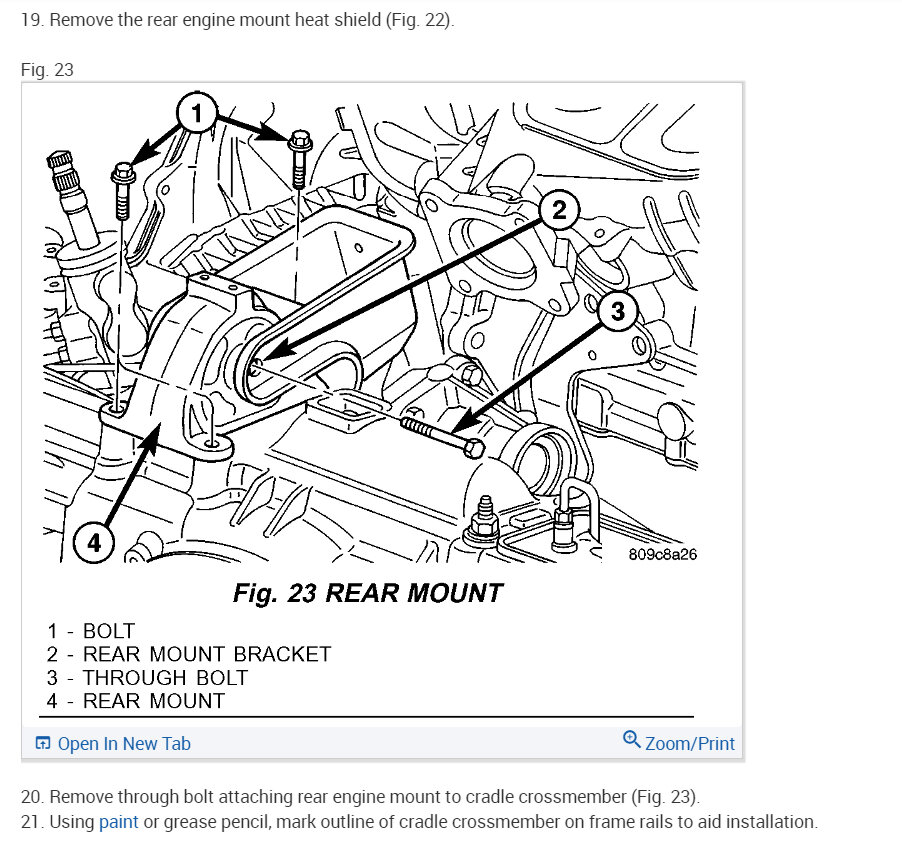 19. Remove the rear engine mount heat shield (Fig. 22).

Fig. 23

1
2
3
4

809c8a26

Fig. 23 REAR MOUNT

1 - BOLT
2 - REAR MOUNT BRACKET
3 - THROUGH BOLT
4 - REAR MOUNT

Open In New Tab

Zoom/Print

20. Remove through bolt attaching rear engine mount to cradle crossmember (Fig. 23).
21. Using paint or grease pencil, mark outline of cradle crossmember on frame rails to aid installation.