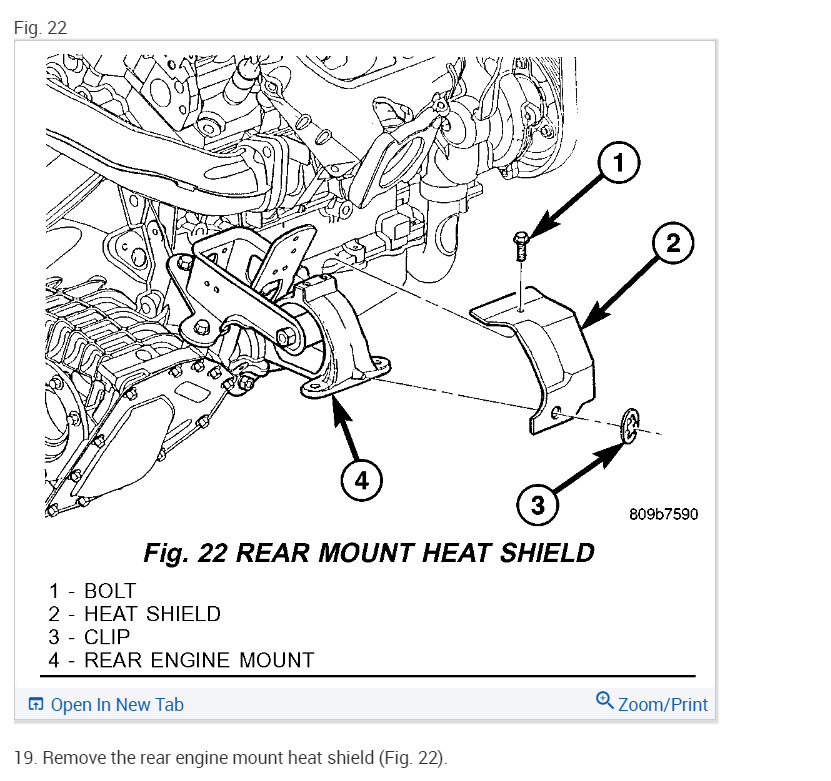 Fig. 22

1
2
4
3
809b7590

Fig. 22 REAR MOUNT HEAT SHIELD

1 - BOLT
2 - HEAT SHIELD
3 - CLIP
4 - REAR ENGINE MOUNT

Open In New Tab
Zoom/Print

19. Remove the rear engine mount heat shield (Fig. 22).