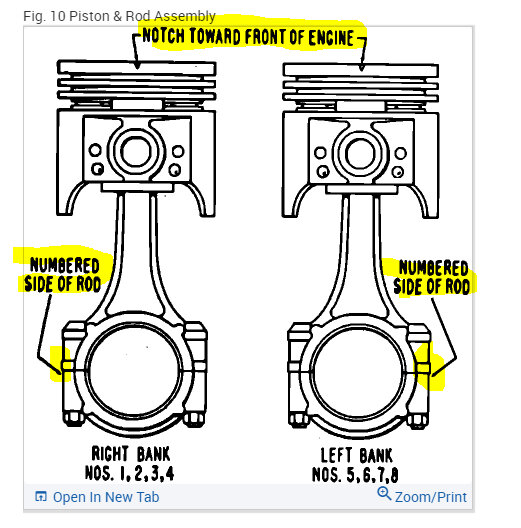 Fig. 10 Piston & Rod Assembly

NOTCH TOWARD FRONT OF ENGINE

NUMBERED SIDE OF ROD

NUMBERED SIDE OF ROD

RIGHT BANK
NOS. 1, 2, 3, 4

LEFT BANK
NOS. 5, 6, 7, 8

Open In New Tab

Zoom/Print