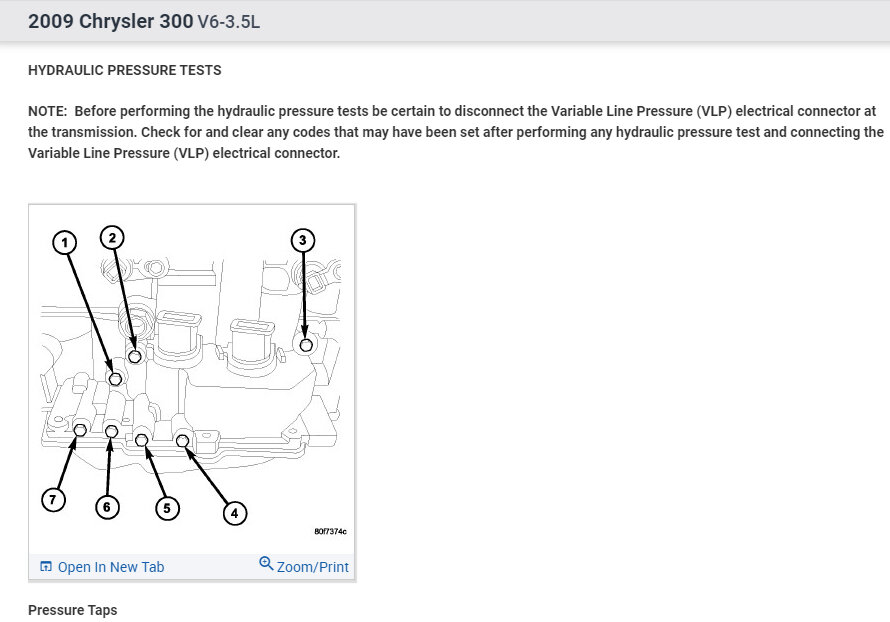 2009 Chrysler 300 V6-3.5L

HYDRAULIC PRESSURE TESTS

NOTE: Before performing the hydraulic pressure tests be certain to disconnect the Variable Line Pressure (VLP) electrical connector at the transmission. Check for and clear any codes that may have been set after performing any hydraulic pressure test and connecting the Variable Line Pressure (VLP) electrical connector.

1
2
3
7
6
5
4
80f7374c

Open In New Tab
Zoom/Print

Pressure Taps