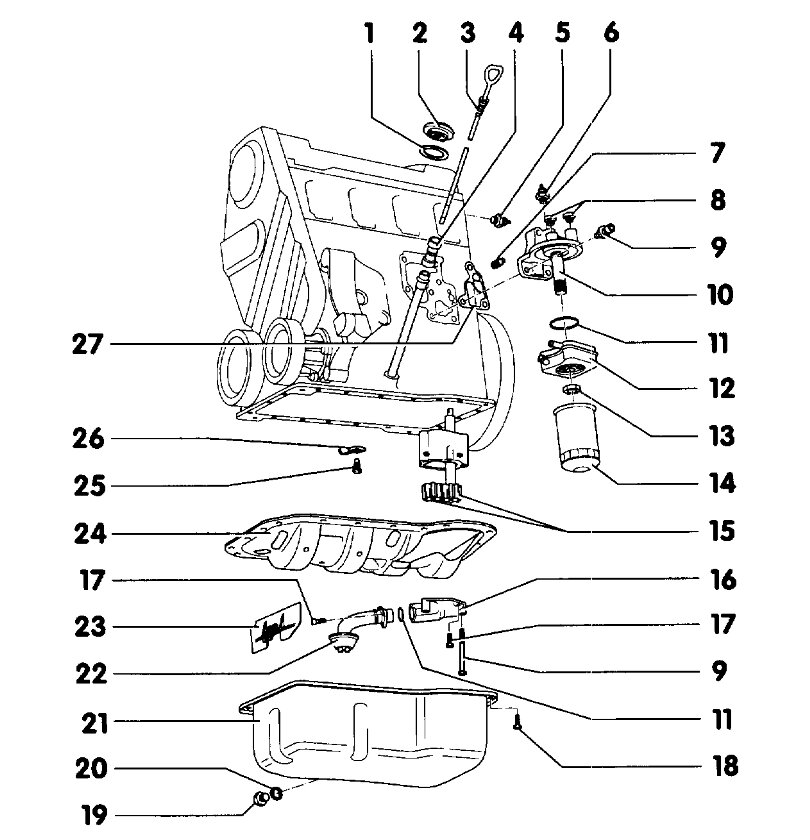 1 2 3 4 5 6

7

8

9

10

11

12

13

14

15

16

17

9

11

18

27

26

25

24

17

23

22

21

20

19