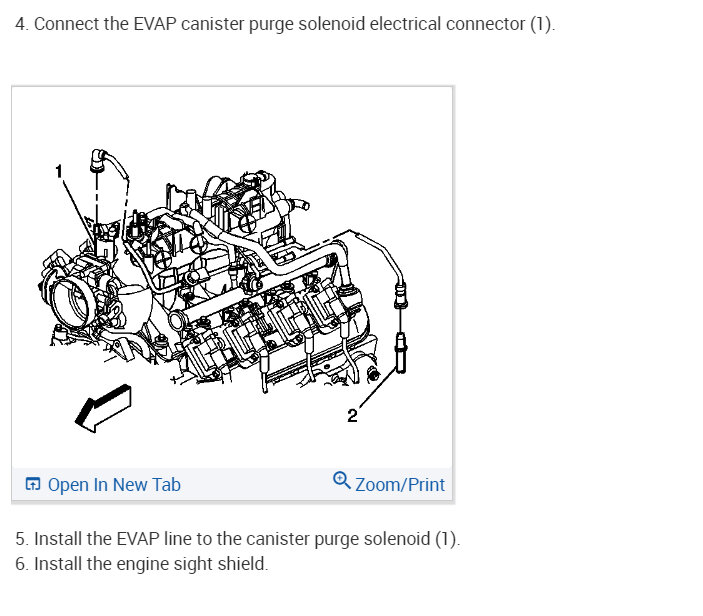 4. Connect the EVAP canister purge solenoid electrical connector (1).

1

2

Open In New Tab

Zoom/Print

5. Install the EVAP line to the canister purge solenoid (1).
6. Install the engine sight shield.