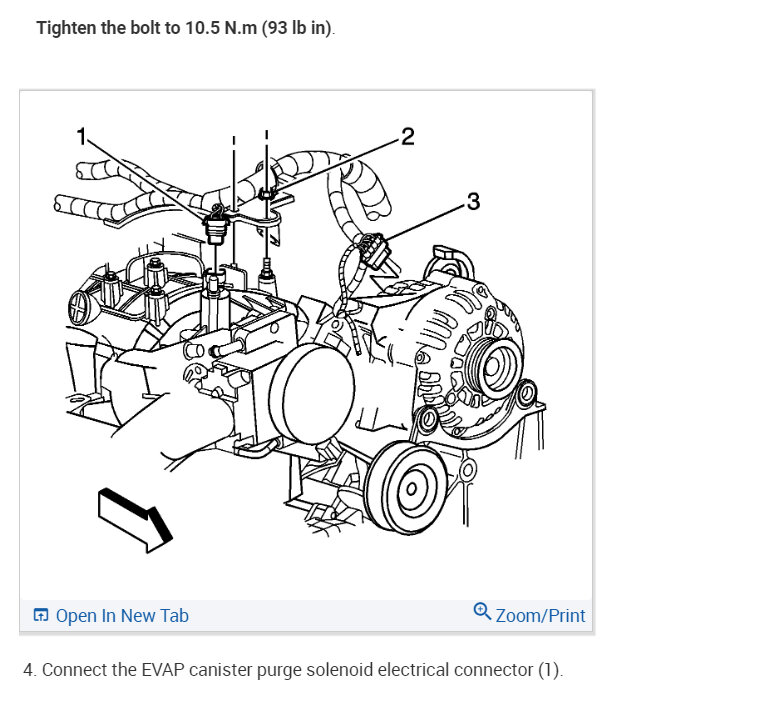 Tighten the bolt to 10.5 N.m (93 lb in).

1

2

3

Open In New Tab

Zoom/Print

4. Connect the EVAP canister purge solenoid electrical connector (1).