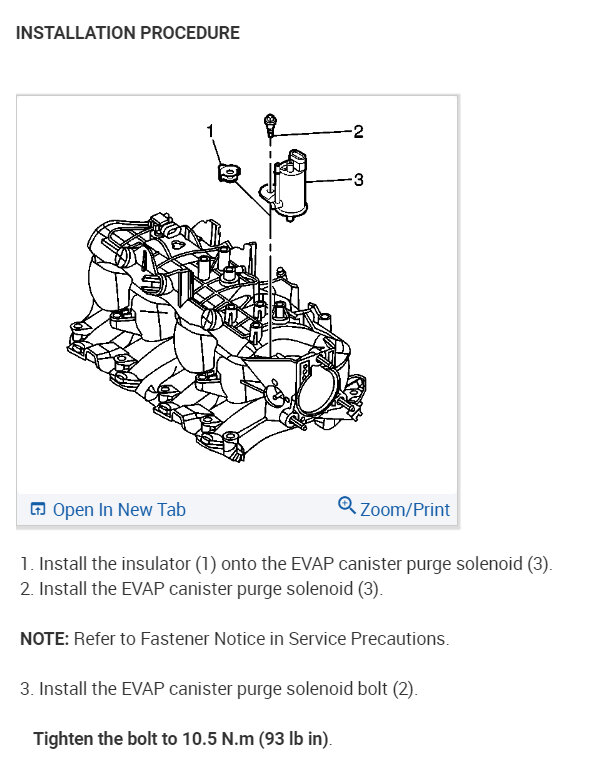 INSTALLATION PROCEDURE

1
2
3

Open In New Tab
Zoom/Print

1. Install the insulator (1) onto the EVAP canister purge solenoid (3).
2. Install the EVAP canister purge solenoid (3).

NOTE: Refer to Fastener Notice in Service Precautions.

3. Install the EVAP canister purge solenoid bolt (2).

Tighten the bolt to 10.5 N.m (93 lb in).