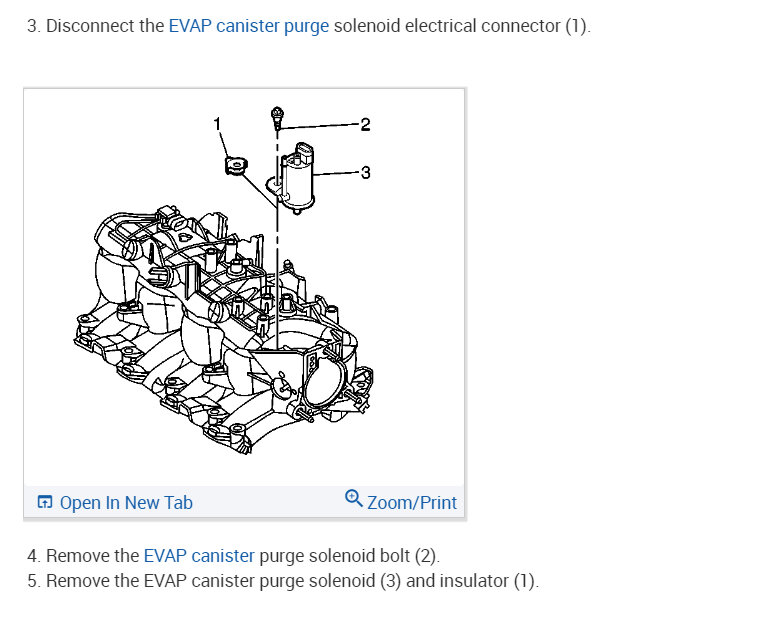 3. Disconnect the EVAP canister purge solenoid electrical connector (1).

1

2

3

Open In New Tab

Zoom/Print

4. Remove the EVAP canister purge solenoid bolt (2).
5. Remove the EVAP canister purge solenoid (3) and insulator (1).