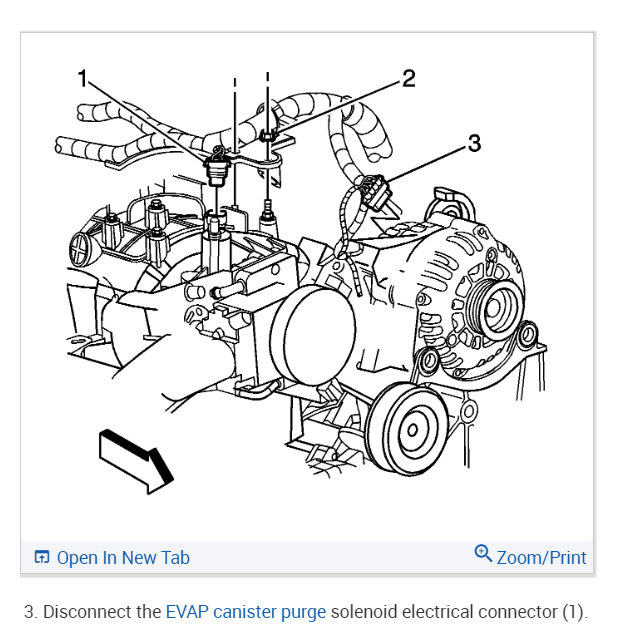 1
2
3

Open In New Tab
Zoom/Print

3. Disconnect the EVAP canister purge solenoid electrical connector (1).