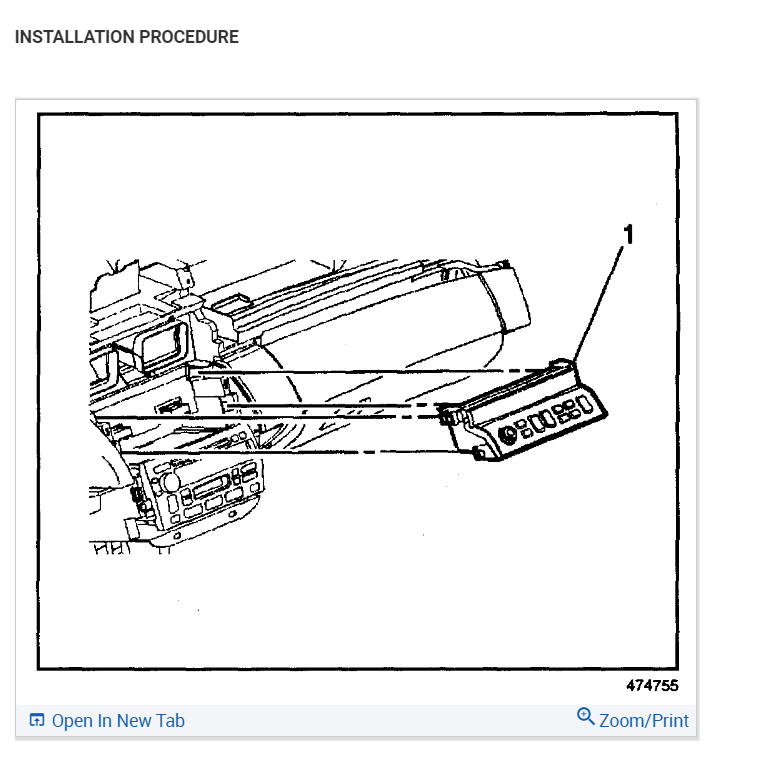 INSTALLATION PROCEDURE

1

474755

Open In New Tab

Zoom/Print