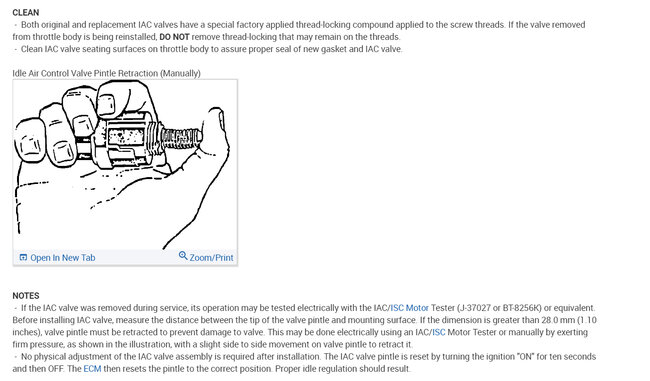 CLEAN
- Both original and replacement IAC valves have a special factory applied thread-locking compound applied to the screw threads. If the valve removed from throttle body is being reinstalled, DO NOT remove thread-locking that may remain on the threads.
- Clean IAC valve seating surfaces on throttle body to assure proper seal of new gasket and IAC valve.

Idle Air Control Valve Pintle Retraction (Manually)

Open In New Tab
Zoom/Print

NOTES
- If the IAC valve was removed during service, its operation may be tested electrically with the IAC/ISC Motor Tester (J-37027 or BT-8256K) or equivalent. Before installing IAC valve, measure the distance between the tip of the valve pintle and mounting surface. If the dimension is greater than 28.0 mm (1.10 inches), valve pintle must be retracted to prevent damage to valve. This may be done electrically using an IAC/ISC Motor Tester or manually by exerting firm pressure, as shown in the illustration, with a slight side to side movement on valve pintle to retract it.
- No physical adjustment of the IAC valve assembly is required after installation. The IAC valve pintle is reset by turning the ignition "ON" for ten seconds and then OFF. The ECM then resets the pintle to the correct position. Proper idle regulation should result.