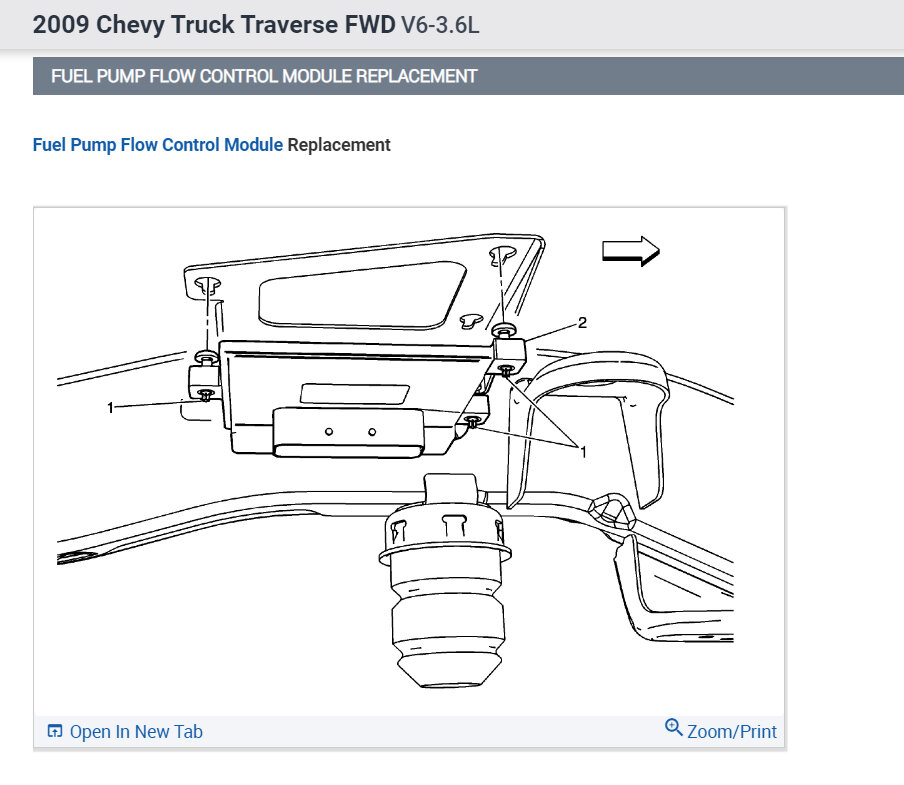 2009 Chevy Truck Traverse FWD V6-3.6L

FUEL PUMP FLOW CONTROL MODULE REPLACEMENT

Fuel Pump Flow Control Module Replacement

2

1

1

Open In New Tab

Zoom/Print