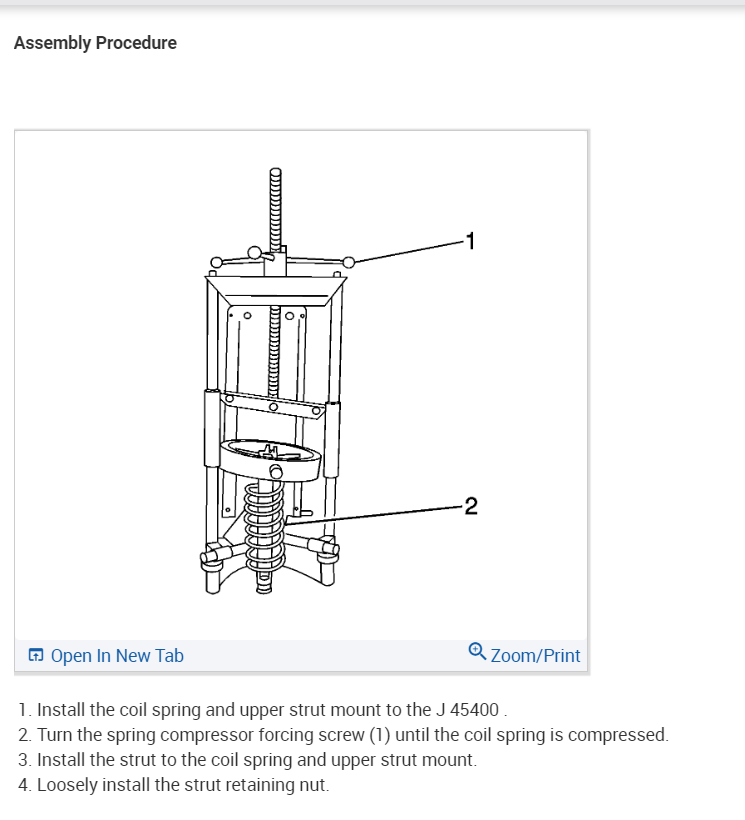 Assembly Procedure

1

2

Open In New Tab

Zoom/Print

1. Install the coil spring and upper strut mount to the J 45400 .
2. Turn the spring compressor forcing screw (1) until the coil spring is compressed.
3. Install the strut to the coil spring and upper strut mount.
4. Loosely install the strut retaining nut.