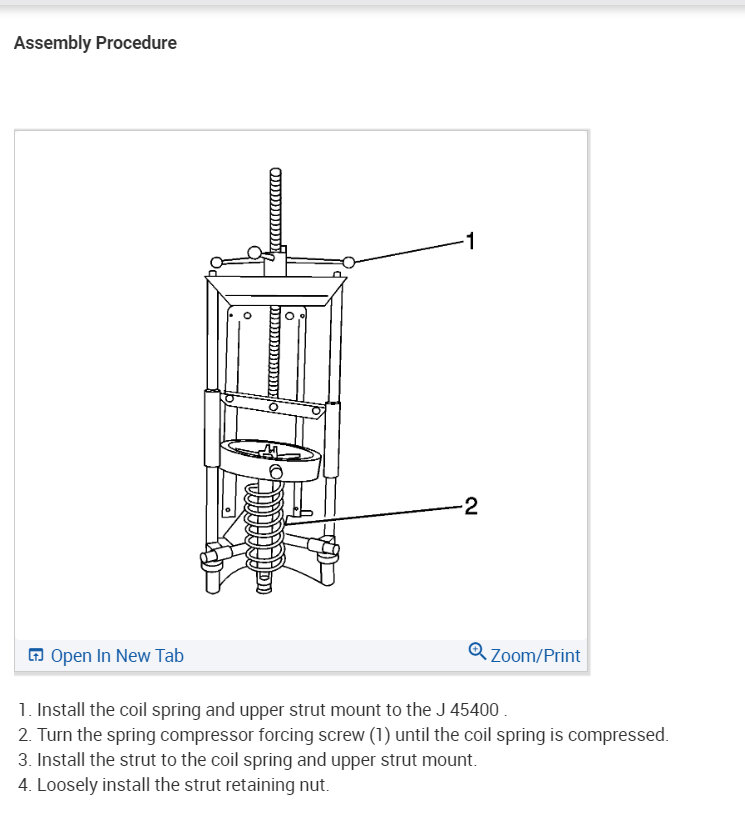 Assembly Procedure

1

2

Open In New Tab

Zoom/Print

1. Install the coil spring and upper strut mount to the J 45400 .
2. Turn the spring compressor forcing screw (1) until the coil spring is compressed.
3. Install the strut to the coil spring and upper strut mount.
4. Loosely install the strut retaining nut.