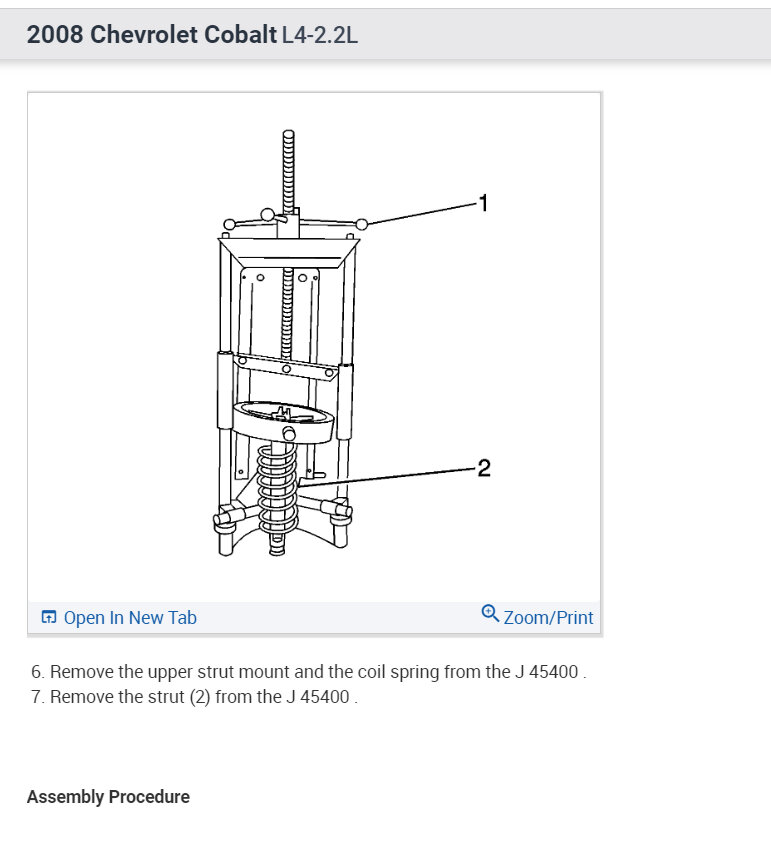 2008 Chevrolet Cobalt L4-2.2L

1

2

Open In New Tab

Zoom/Print

6. Remove the upper strut mount and the coil spring from the J 45400 .
7. Remove the strut (2) from the J 45400 .

Assembly Procedure