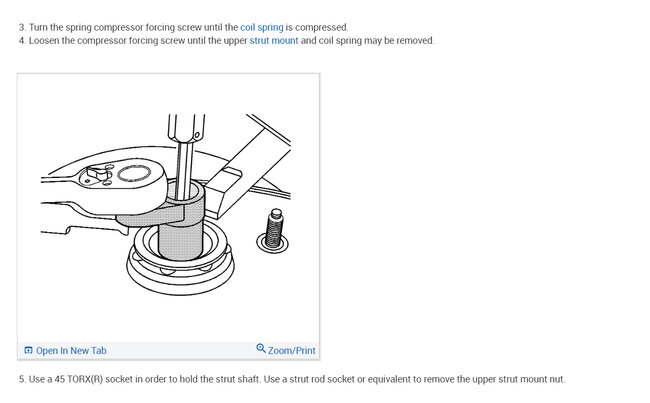 3. Turn the spring compressor forcing screw until the coil spring is compressed.
4. Loosen the compressor forcing screw until the upper strut mount and coil spring may be removed.

Open In New Tab

Zoom/Print

5. Use a 45 TORX(R) socket in order to hold the strut shaft. Use a strut rod socket or equivalent to remove the upper strut mount nut.