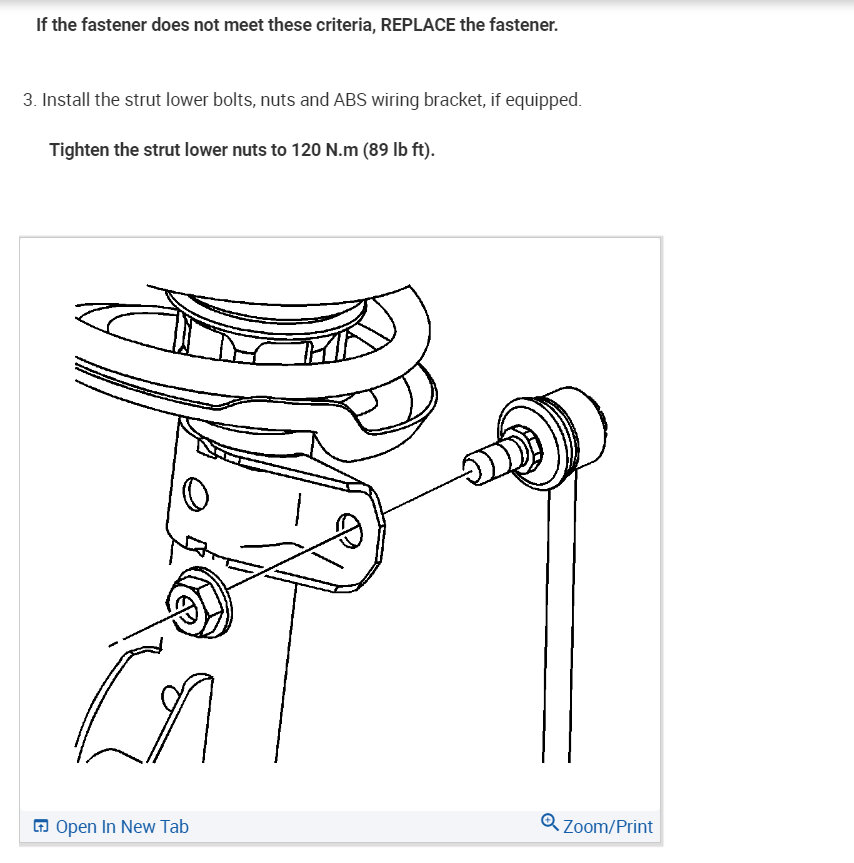 If the fastener does not meet these criteria, REPLACE the fastener.

3. Install the strut lower bolts, nuts and ABS wiring bracket, if equipped.

Tighten the strut lower nuts to 120 N.m (89 lb ft).

Open In New Tab

Zoom/Print