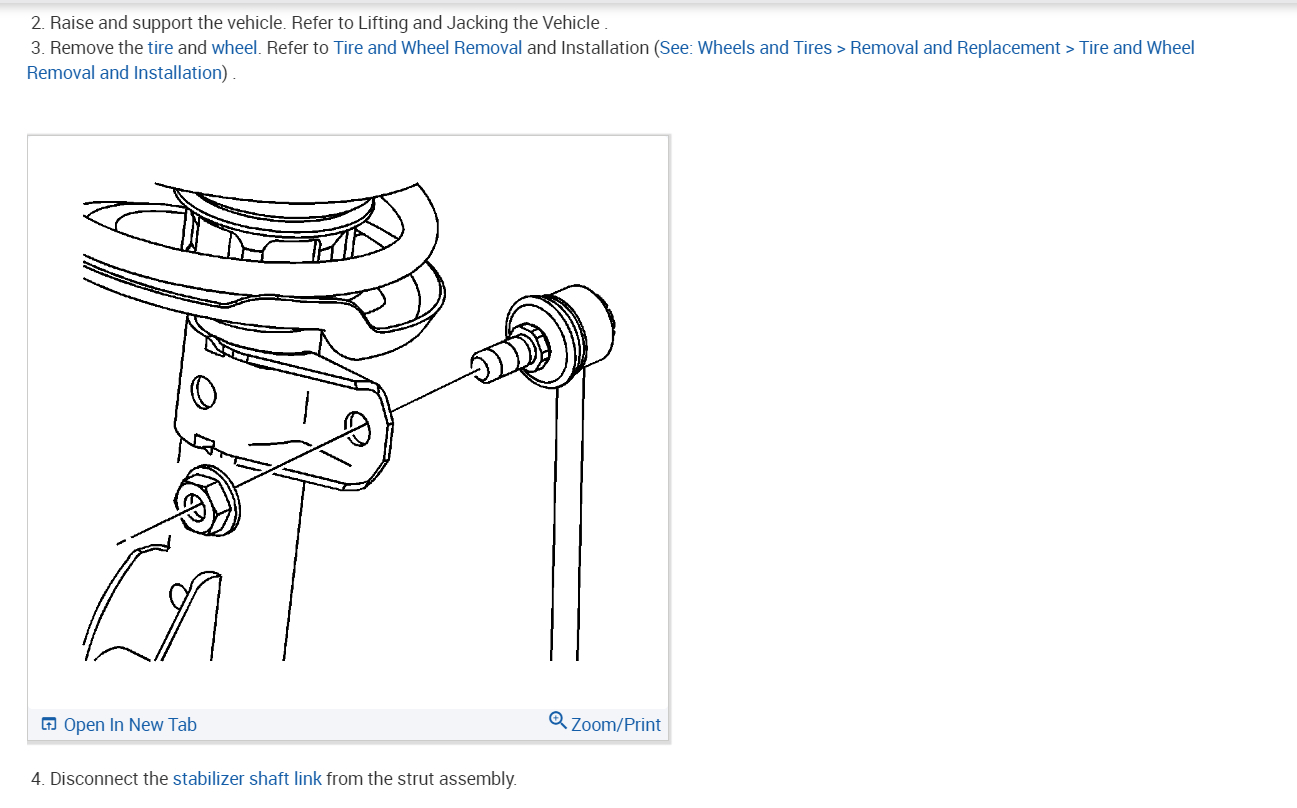 2. Raise and support the vehicle. Refer to Lifting and Jacking the Vehicle .
3. Remove the tire and wheel. Refer to Tire and Wheel Removal and Installation (See: Wheels and Tires > Removal and Replacement > Tire and Wheel Removal and Installation) .

Open In New Tab
Zoom/Print

4. Disconnect the stabilizer shaft link from the strut assembly.